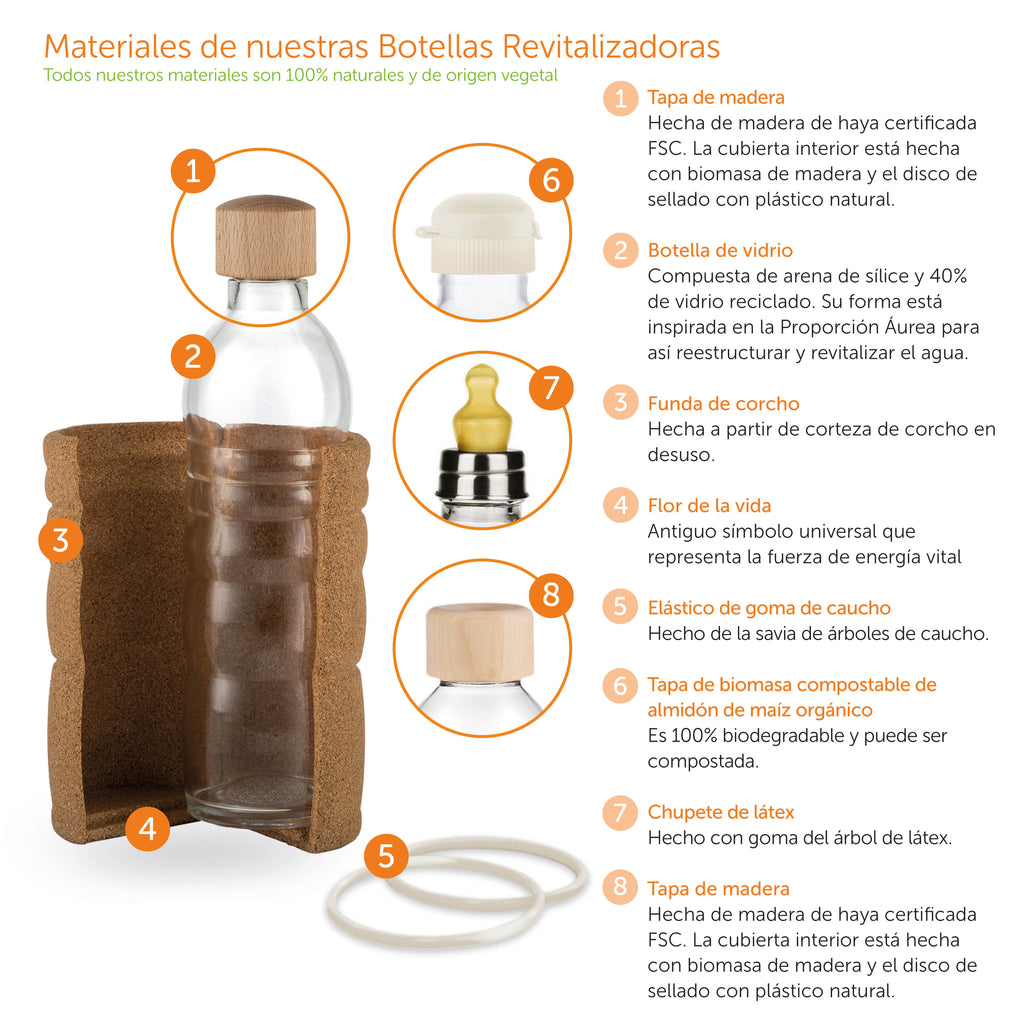 Materiales de nuestras Botellas Revitalizadoras
Todos nuestros materiales son 100% naturales y de origen vegetal

1
2
3
4
5
6
7
8

1 Tapa de madera
Hecha de madera de haya certificada FSC. La cubierta interior está hecha con biomasa de madera y el disco de sellado con plástico natural.

2 Botella de vidrio
Compuesta de arena de sílice y 40% de vidrio reciclado. Su forma está inspirada en la Proporción Áurea para así reestructurar y revitalizar el agua.

3 Funda de corcho
Hecha a partir de corteza de corcho en desuso.

4 Flor de la vida
Antiguo símbolo universal que representa la fuerza de energía vital

5 Elástico de goma de caucho
Hecho de la savia de árboles de caucho.

6 Tapa de biomasa compostable de almidón de maíz orgánico
Es 100% biodegradable y puede ser compostada.

7 Chupete de látex
Hecho con goma del árbol de látex.

8 Tapa de madera
Hecha de madera de haya certificada FSC. La cubierta interior está hecha con biomasa de madera y el disco de sellado con plástico natural.